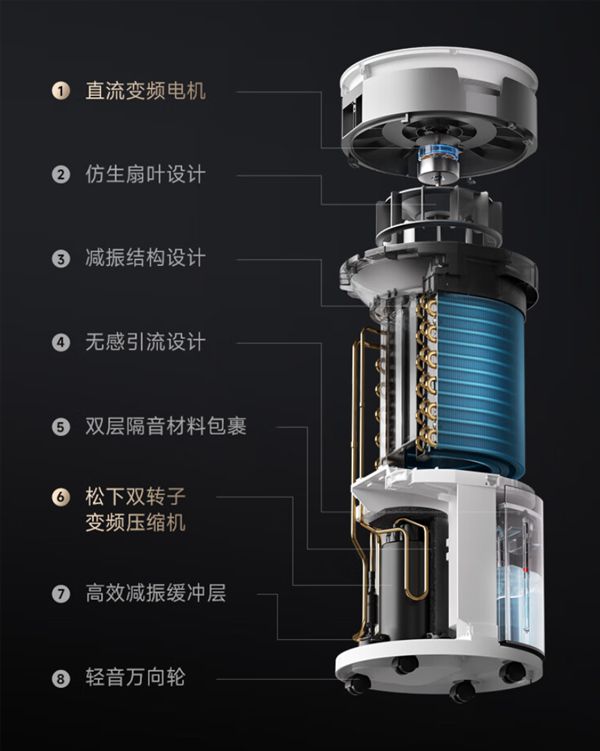 1 直流变频电机

2 仿生扇叶设计

3 减振结构设计

4 无感引流设计

5 双层隔音材料包裹

6 松下双转子变频压缩机

7 高效减振缓冲层

8 轻音万向轮